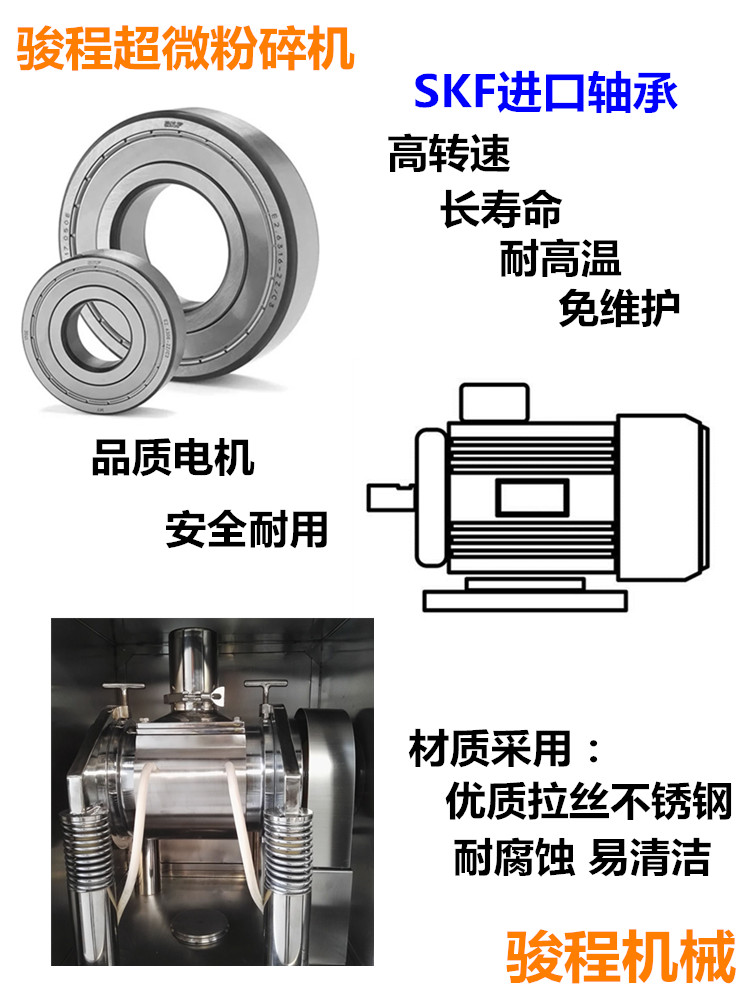 骏程超微粉碎机

SKF进口轴承

高转速
长寿命
耐高温
免维护

品质电机

安全耐用

材质采用：
优质拉丝不锈钢
耐腐蚀 易清洁

骏程机械